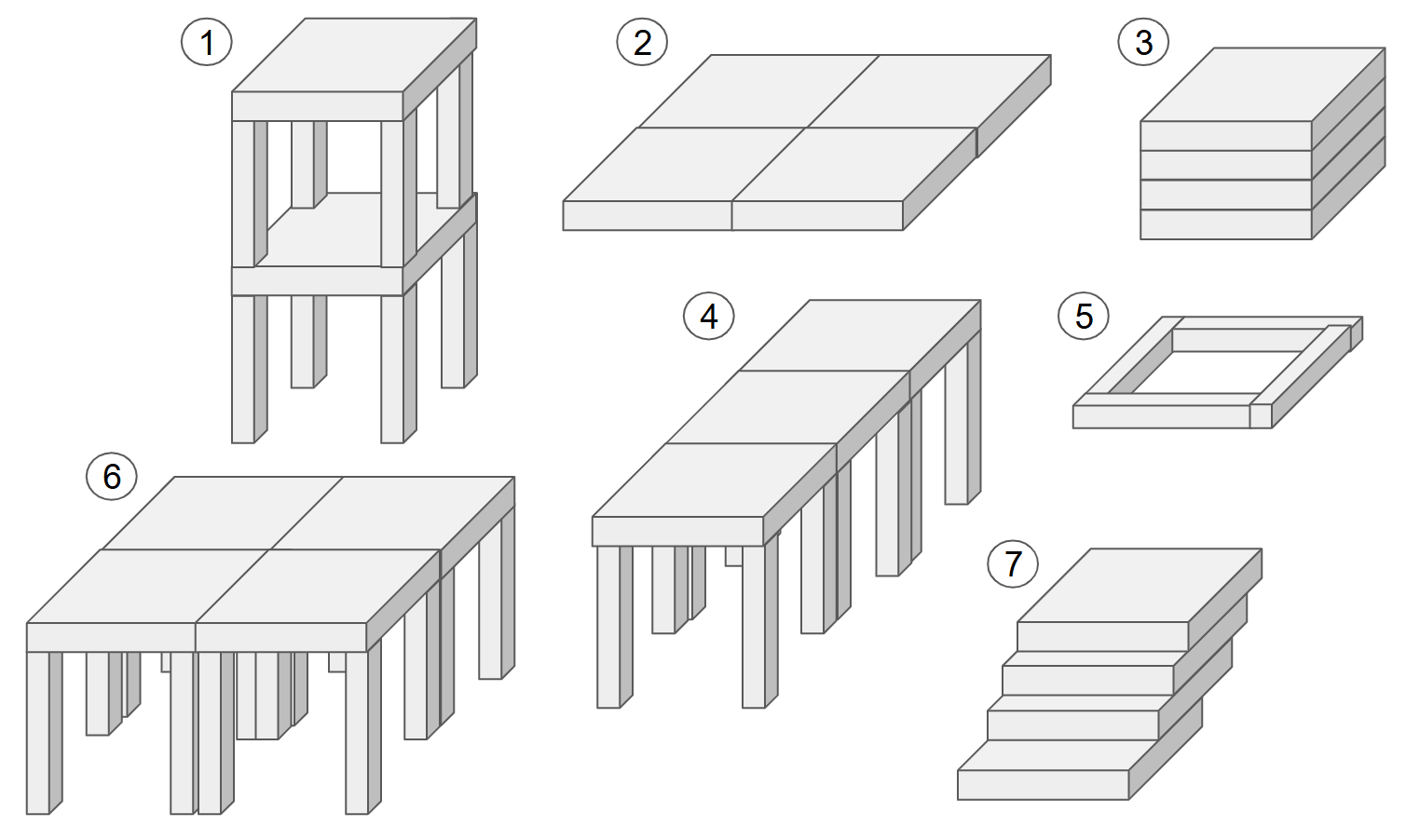 1
2
3
4
5
6
7